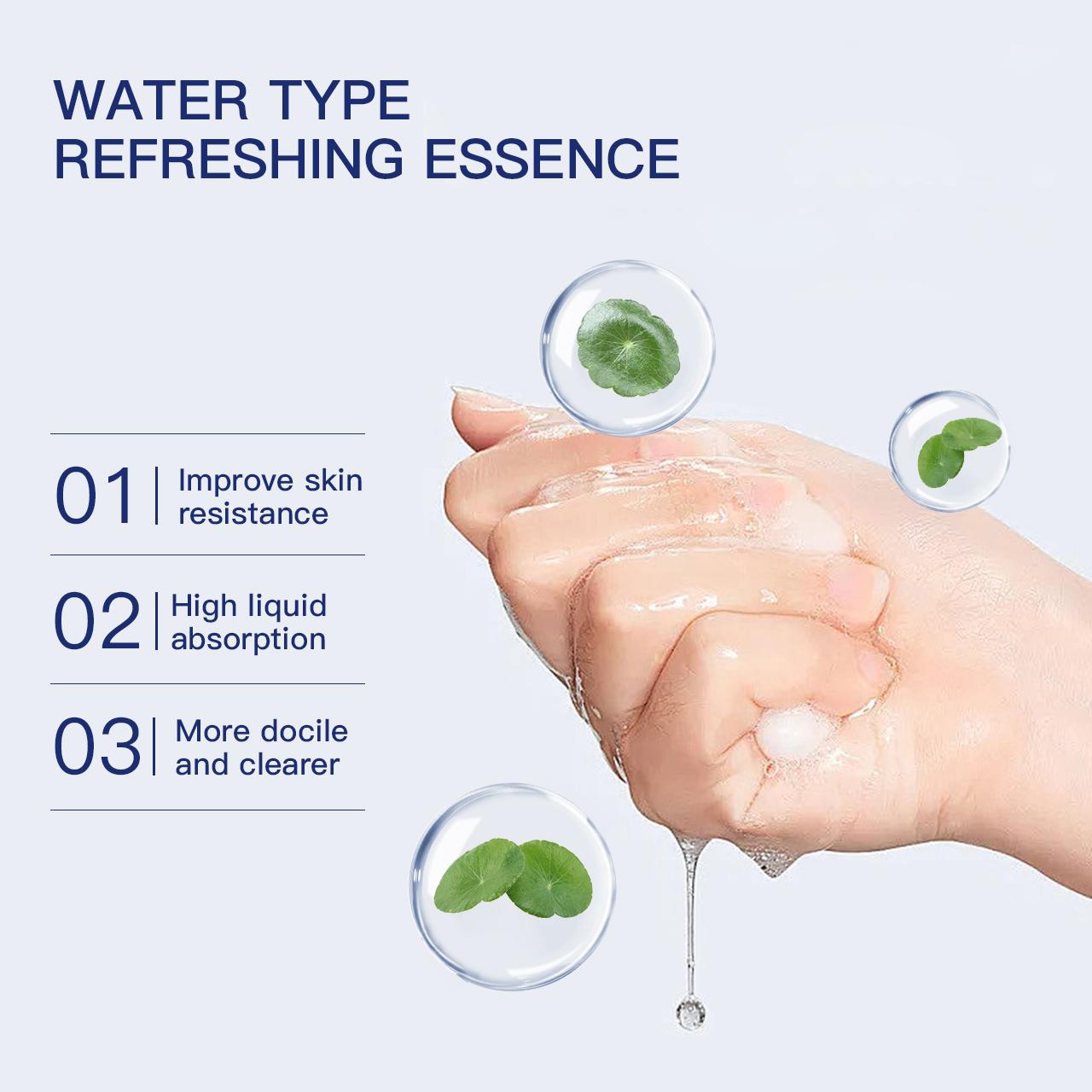 WATER TYPE
REFRESHING ESSENCE

01 | Improve skin resistance

02 | High liquid absorption

03 | More docile and clearer