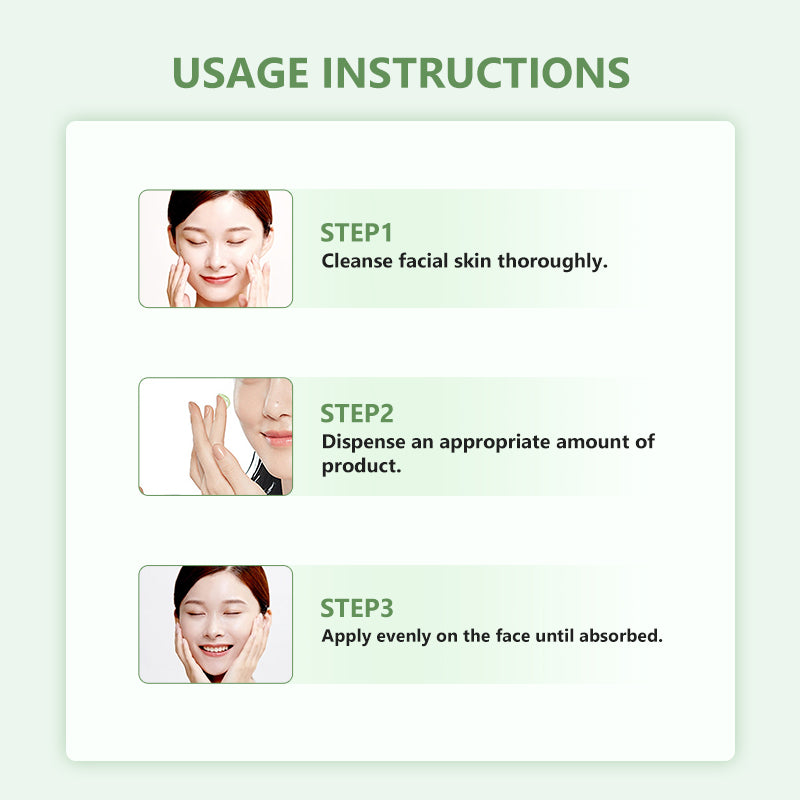 USAGE INSTRUCTIONS

STEP1
Cleanse facial skin thoroughly.

STEP2
Dispense an appropriate amount of product.

STEP3
Apply evenly on the face until absorbed.