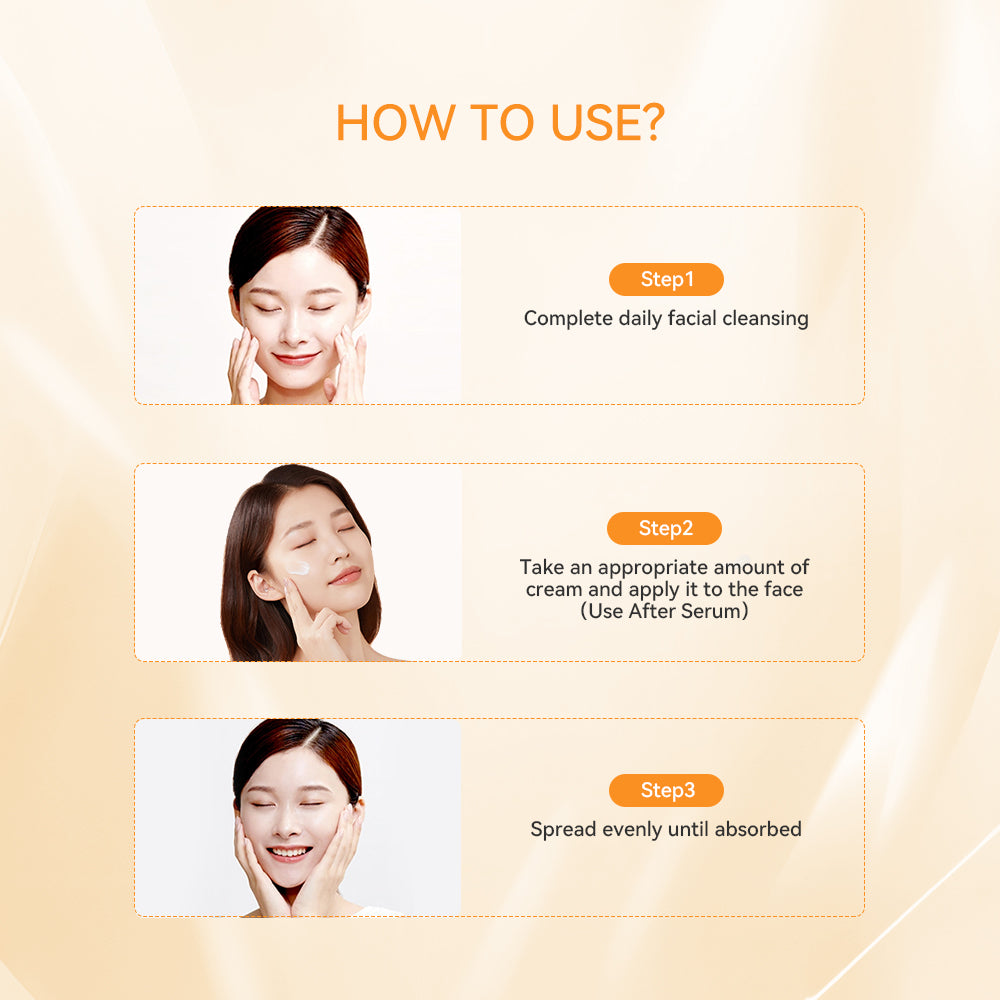 HOW TO USE?

Step1
Complete daily facial cleansing

Step2
Take an appropriate amount of cream and apply it to the face (Use After Serum)

Step3
Spread evenly until absorbed