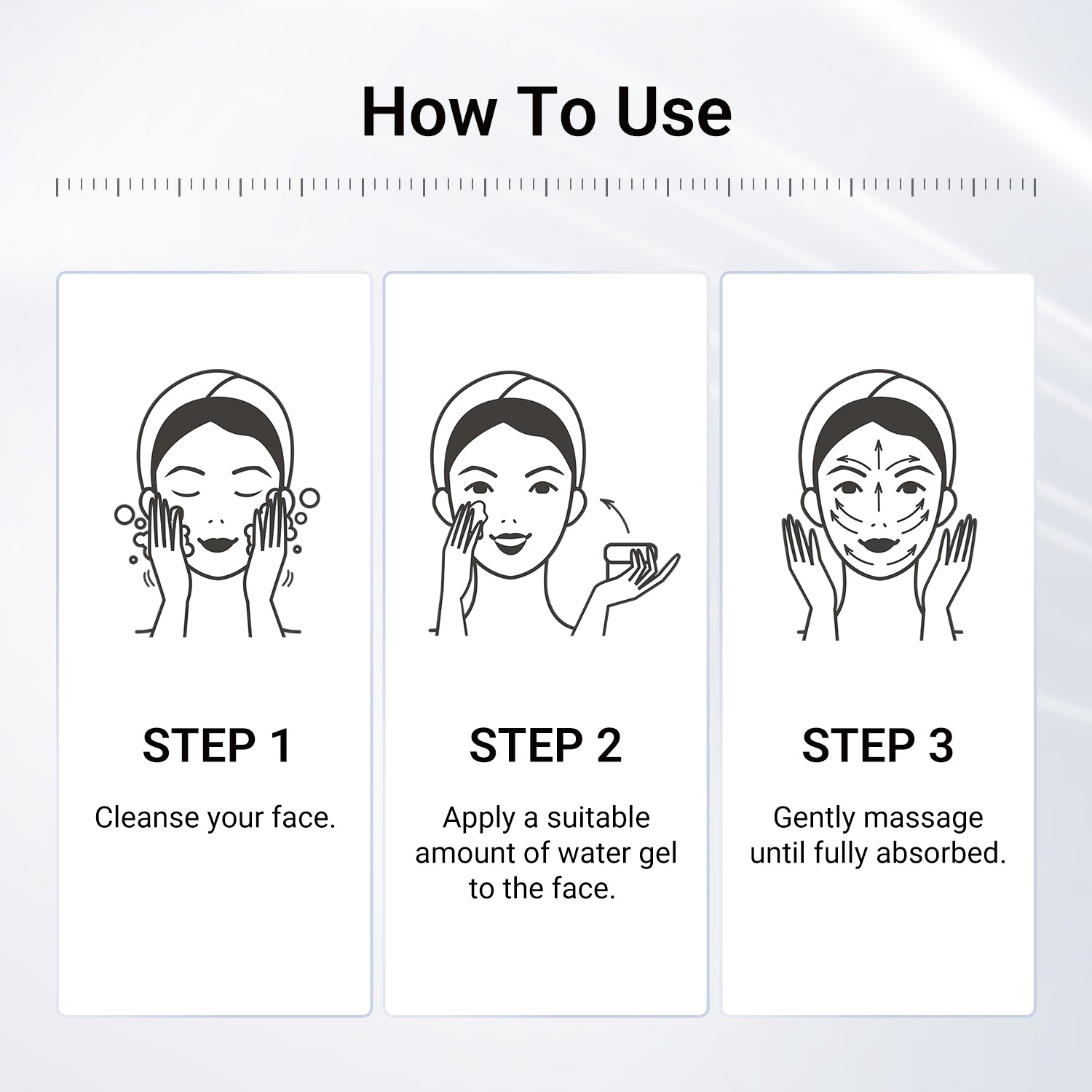 How To Use

STEP 1

Cleanse your face.

STEP 2

Apply a suitable amount of water gel to the face.

STEP 3

Gently massage until fully absorbed.